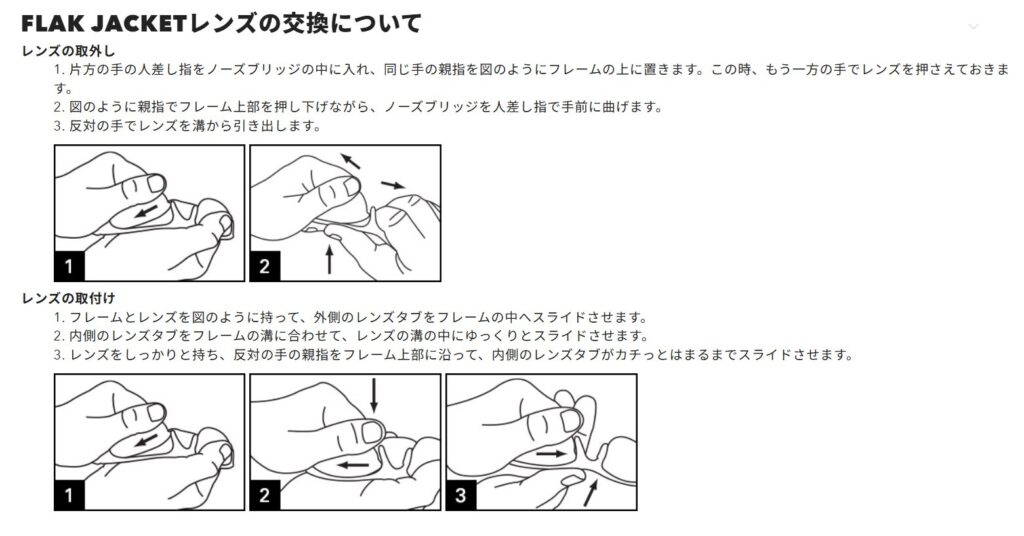 FLAK JACKETレンズの交換について

レンズの取外し

1. 片方の手の人差し指をノーズブリッジの中に入れ、同じ手の親指を図のようにフレームの上に置きます。この時、もう一方の手でレンズを押さえておきます。
2. 図のように親指でフレーム上部を押し下げながら、ノーズブリッジを人差し指で手前に曲げます。
3. 反対の手でレンズを溝から引き出します。

1

2

レンズの取付け

1. フレームとレンズを図のように持って、外側のレンズタブをフレームの中へスライドさせます。
2. 内側のレンズタブをフレームの溝に合わせて、レンズの溝の中にゆっくりとスライドさせます。
3. レンズをしっかりと持ち、反対の手の親指をフレーム上部に沿って、内側のレンズタブがカチっとはまるまでスライドさせます。

1

2

3